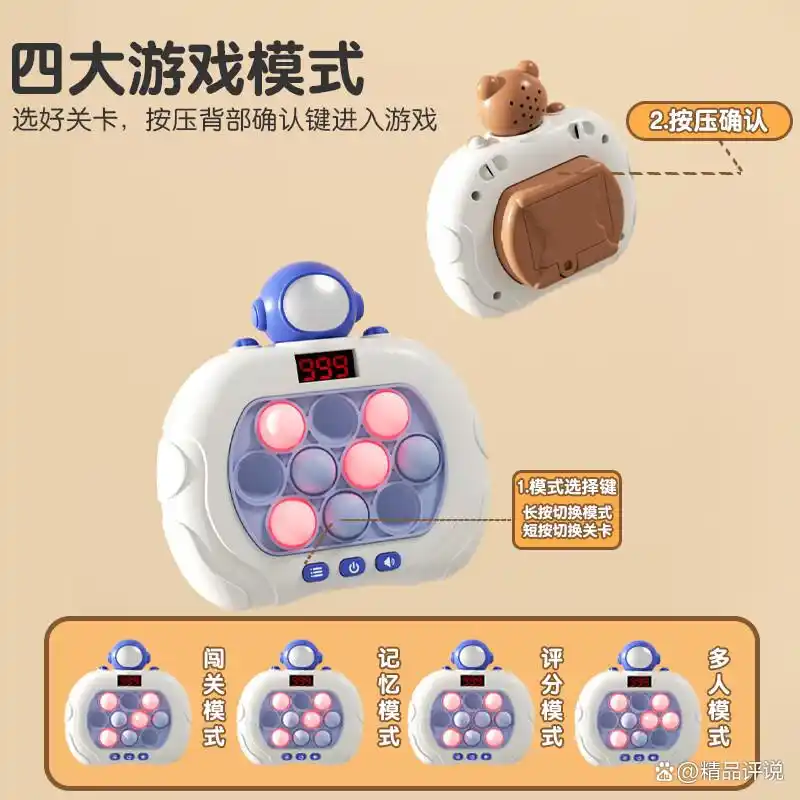 四大游戏模式
选好关卡，按压背部确认键进入游戏

2.按压确认

999

1.模式选择键
长按切换模式
短按切换关卡

闯关模式

记忆模式

评分模式

多人模式

@精品评说