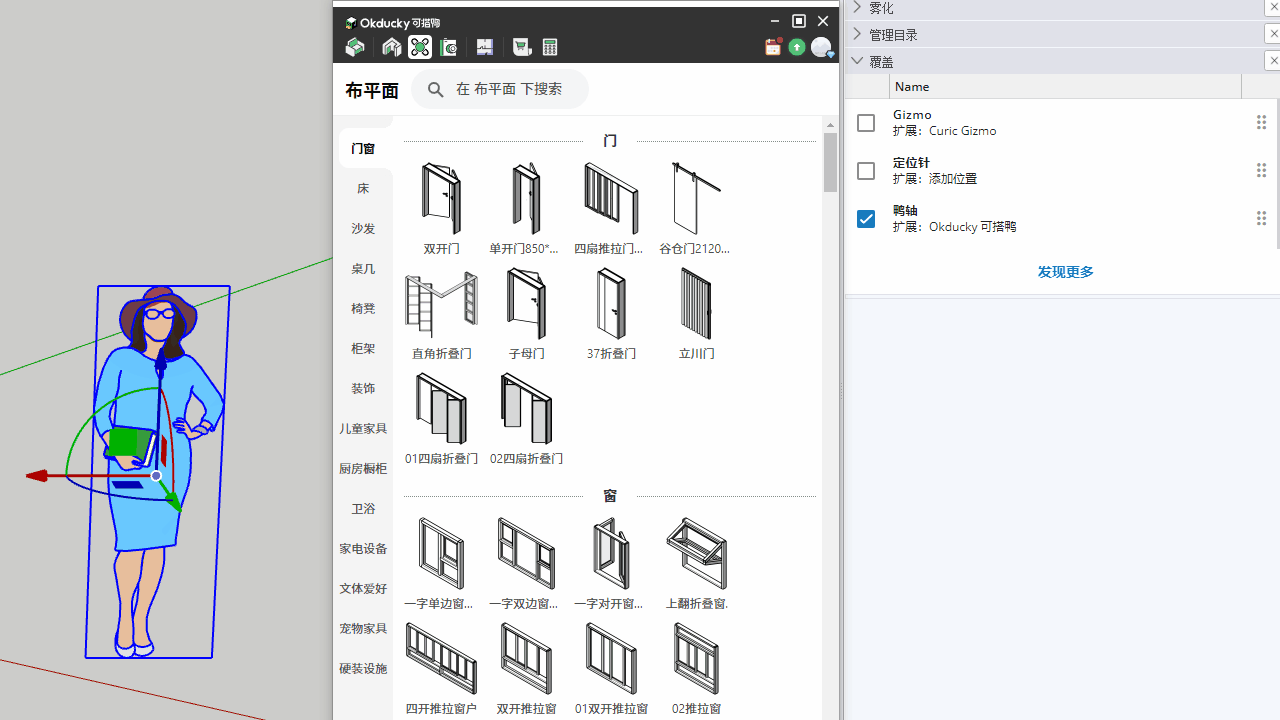 Okducky 可搭鸭

布平面

在 布平面 下搜索

门窗
床
沙发
桌几
椅凳
柜架
装饰
儿童家具
厨房橱柜
卫浴
家电设备
文体爱好
宠物家具
硬装设施

门

双开门
单开门850*...
四扇推拉门...
谷仓门2120...
直角折叠门
子母门
37折叠门
立川门
01四扇折叠门
02四扇折叠门

窗

一字单边窗...
一字双边窗...
一字对开窗...
上翻折叠窗.
四开推拉窗户
双开推拉窗
01双开推拉窗
02推拉窗

雾化
管理目录
覆盖

Name

Gizmo
扩展：Curic Gizmo

定位针
扩展：添加位置

鸭轴
扩展：Okducky 可搭鸭

发现更多