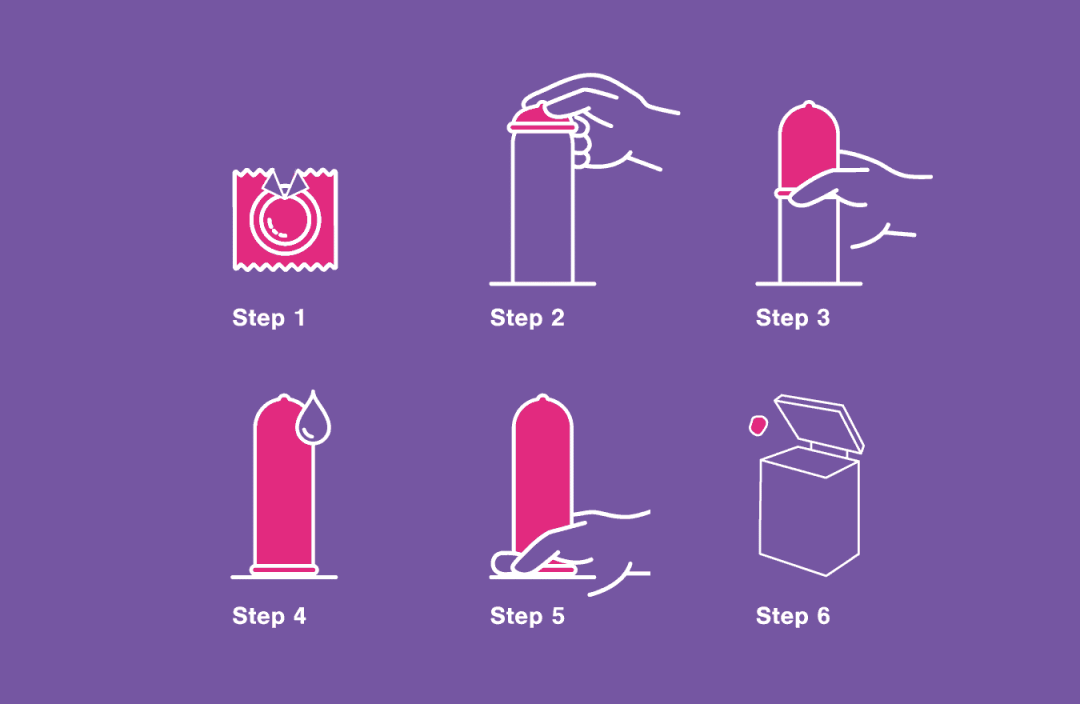 Step 1

Step 2

Step 3

Step 4

Step 5

Step 6