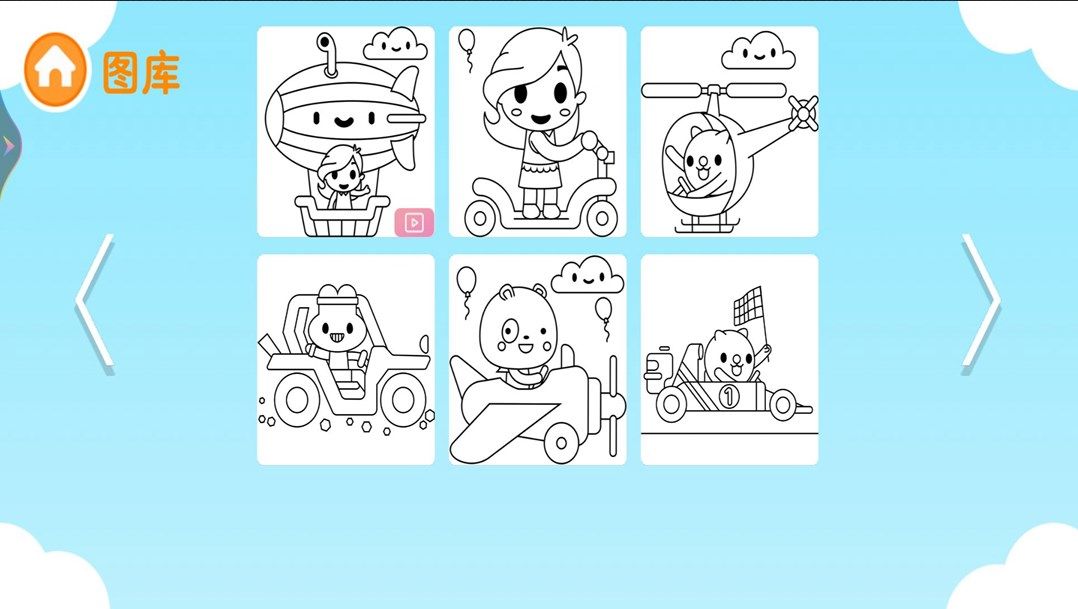 图库

1