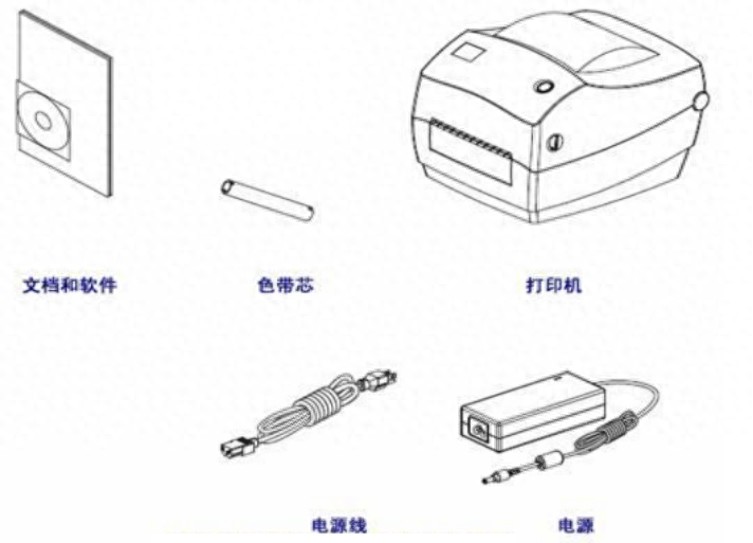 文档和软件

色带芯

打印机

电源线

电源